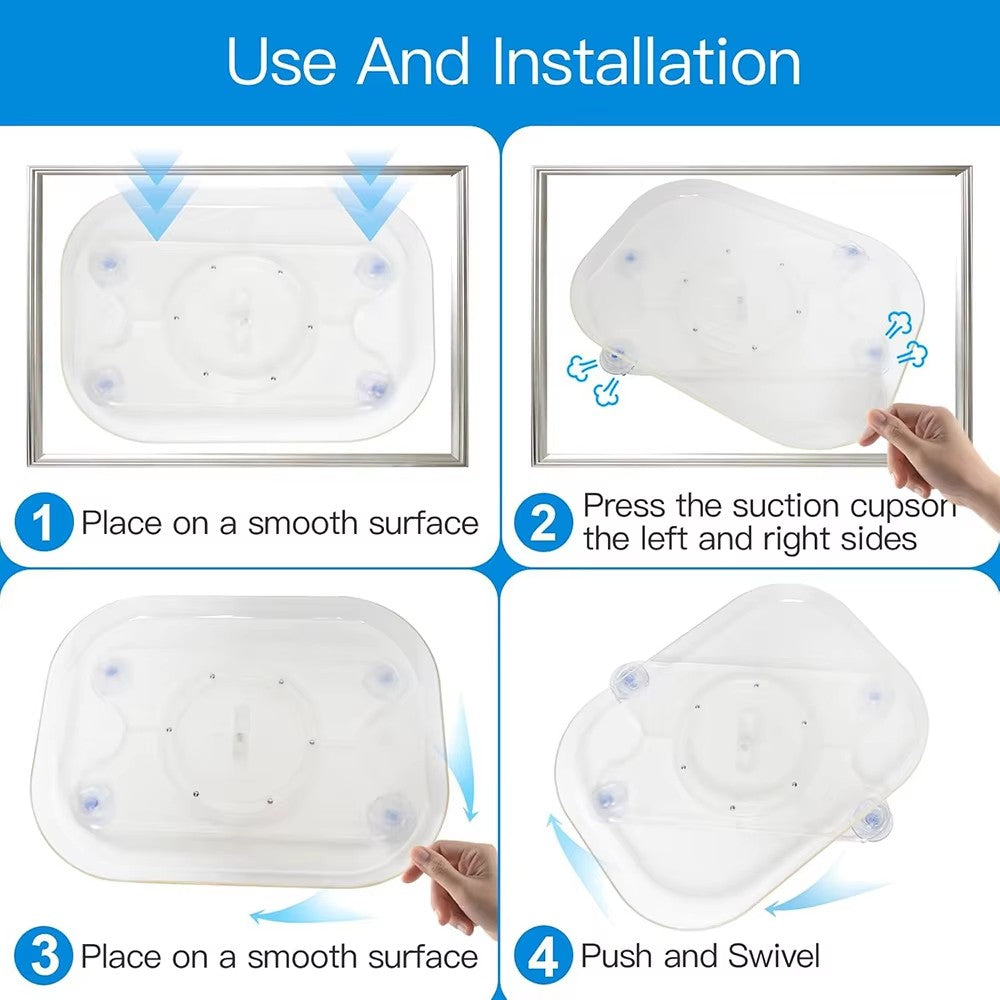 Use And Installation

1 Place on a smooth surface

2 Press the suction cupson the left and right sides

3 Place on a smooth surface

4 Push and Swivel